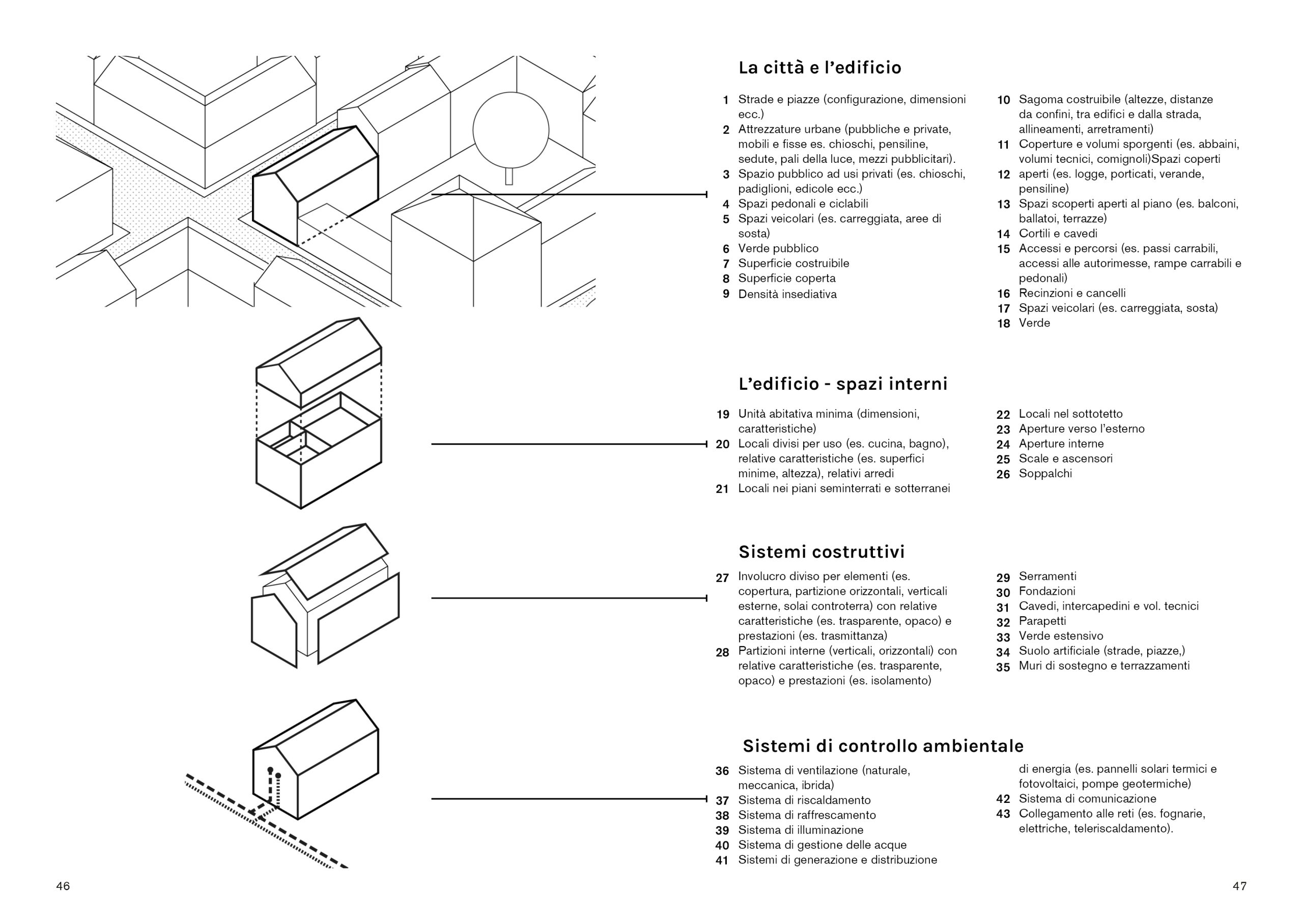 La città e l'edificio

1 Strade e piazze (configurazione, dimensioni ecc.)
2 Attrezzature urbane (pubbliche e private, mobili e fisse es. chioschi, pensiline, sedute, pali della luce, mezzi pubblicitari).
3 Spazio pubblico ad usi privati (es. chioschi, padiglioni, edicole ecc.)
4 Spazi pedonali e ciclabili
5 Spazi veicolari (es. carreggiata, aree di sosta)
6 Verde pubblico
7 Superficie costruibile
8 Superficie coperta
9 Densità insediativa

10 Sagoma costruibile (altezze, distanze da confini, tra edifici e dalla strada, allineamenti, arretramenti)
11 Coperture e volumi sporgenti (es. abbaini, volumi tecnici, comignoli)Spazi coperti
12 aperti (es. logge, porticati, verande, pensiline)
13 Spazi scoperti aperti al piano (es. balconi, ballatoi, terrazze)
14 Cortili e cavedi
15 Accessi e percorsi (es. passi carrabili, accessi alle autorimesse, rampe carrabili e pedonali)
16 Recinzioni e cancelli
17 Spazi veicolari (es. carreggiata, sosta)
18 Verde

L'edificio - spazi interni

19 Unità abitativa minima (dimensioni, caratteristiche)
20 Locali divisi per uso (es. cucina, bagno), relative caratteristiche (es. superfici minime, altezza), relativi arredi
21 Locali nei piani seminterrati e sotterranei

22 Locali nel sottotetto
23 Aperture verso l'esterno
24 Aperture interne
25 Scale e ascensori
26 Soppalchi

Sistemi costruttivi

27 Involucro diviso per elementi (es. copertura, partizione orizzontali, verticali esterne, solai controterra) con relative caratteristiche (es. trasparente, opaco) e prestazioni (es. trasmittanza)
28 Partizioni interne (verticali, orizzontali) con relative caratteristiche (es. trasparente, opaco) e prestazioni (es. isolamento)

29 Serramenti
30 Fondazioni
31 Cavedi, intercapedini e vol. tecnici
32 Parapetti
33 Verde estensivo
34 Suolo artificiale (strade, piazze,)
35 Muri di sostegno e terrazzamenti

Sistemi di controllo ambientale

36 Sistema di ventilazione (naturale, meccanica, ibrida)
37 Sistema di riscaldamento
38 Sistema di raffrescamento
39 Sistema di illuminazione
40 Sistema di gestione delle acque
41 Sistemi di generazione e distribuzione di energia (es. pannelli solari termici e fotovoltaici, pompe geotermiche)
42 Sistema di comunicazione
43 Collegamento alle reti (es. fognarie, elettriche, teleriscaldamento).

46

47